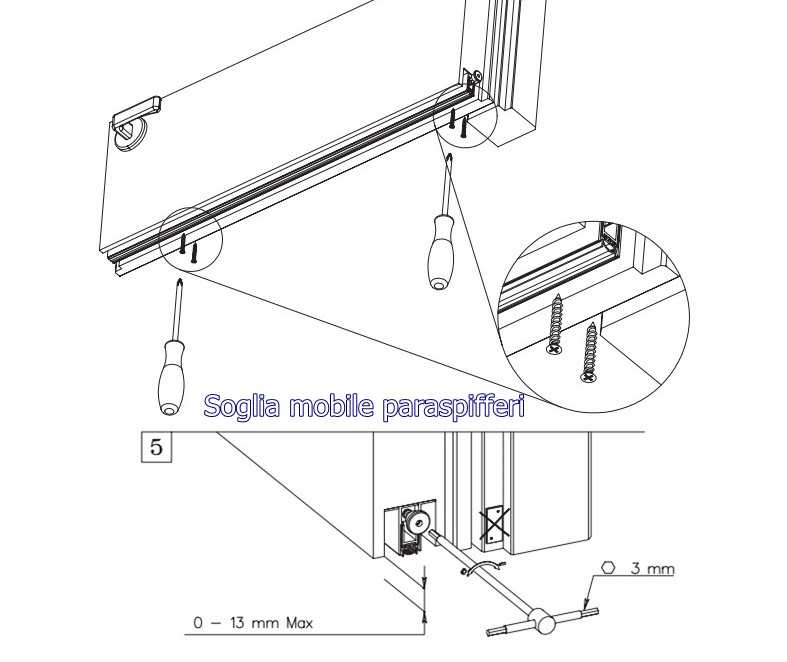 Soglia mobile paraspifferi

5

3 mm

0 – 13 mm Max